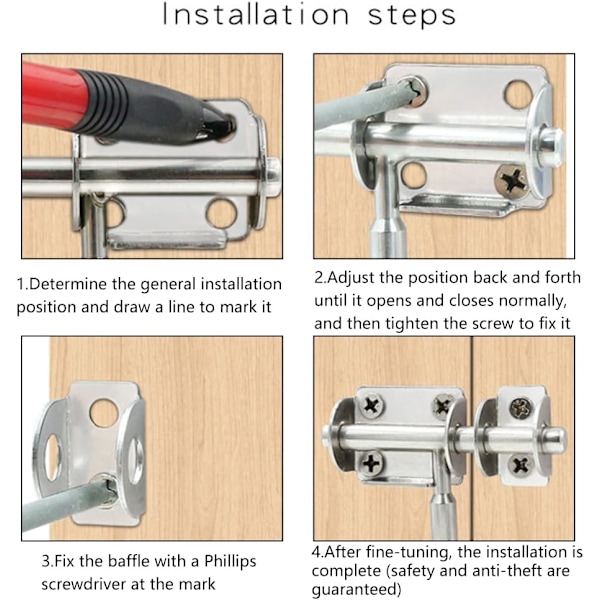 Installation steps

1.Determine the general installation position and draw a line to mark it

2.Adjust the position back and forth until it opens and closes normally, and then tighten the screw to fix it

3.Fix the baffle with a Phillips screwdriver at the mark

4.After fine-tuning, the installation is complete (safety and anti-theft are guaranteed)