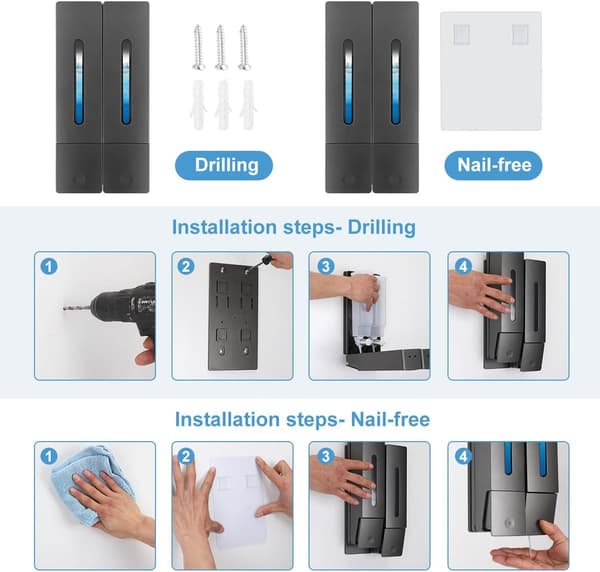 Drilling

Nail-free

Installation steps- Drilling

1

2

3

4

Installation steps- Nail-free

1

2

3

4