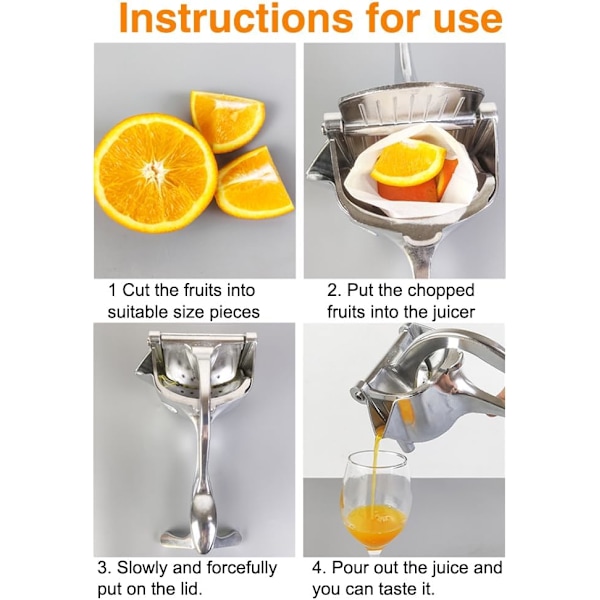 Instructions for use

1 Cut the fruits into suitable size pieces

2. Put the chopped fruits into the juicer

3. Slowly and forcefully put on the lid.

4. Pour out the juice and you can taste it.