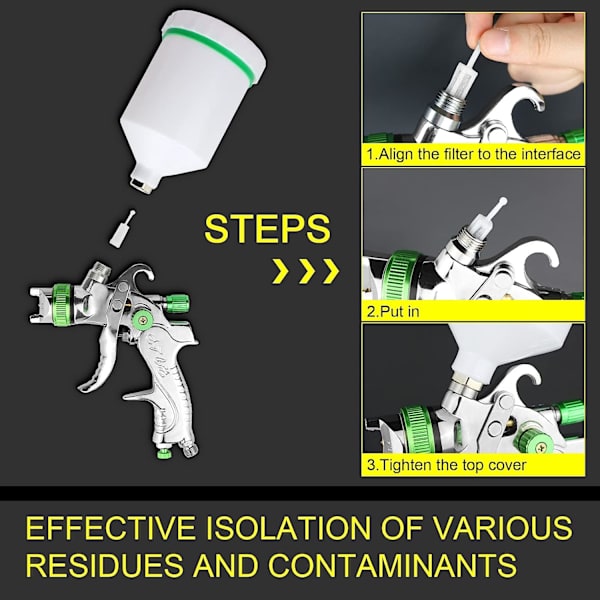 STEPS

1.Align the filter to the interface

2.Put in

3.Tighten the top cover

EFFECTIVE ISOLATION OF VARIOUS RESIDUES AND CONTAMINANTS