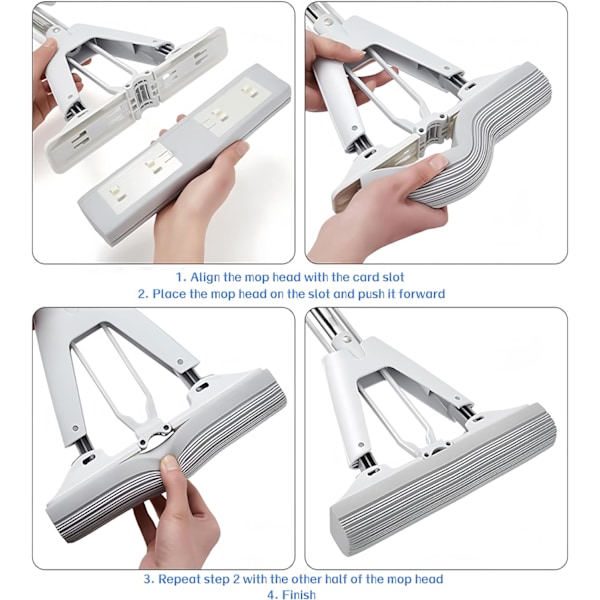 1. Align the mop head with the card slot
2. Place the mop head on the slot and push it forward

3. Repeat step 2 with the other half of the mop head
4. Finish