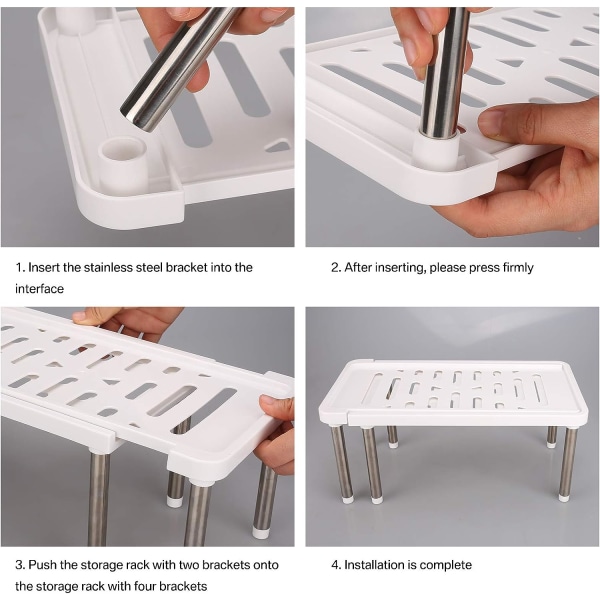 1. Insert the stainless steel bracket into the interface

2. After inserting, please press firmly

3. Push the storage rack with two brackets onto the storage rack with four brackets

4. Installation is complete