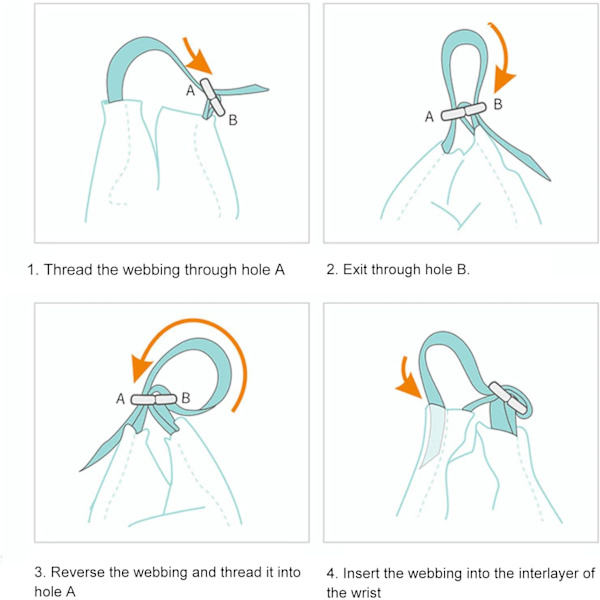 A
B

1. Thread the webbing through hole A

A
B

2. Exit through hole B.

A
B

3. Reverse the webbing and thread it into hole A

4. Insert the webbing into the interlayer of the wrist