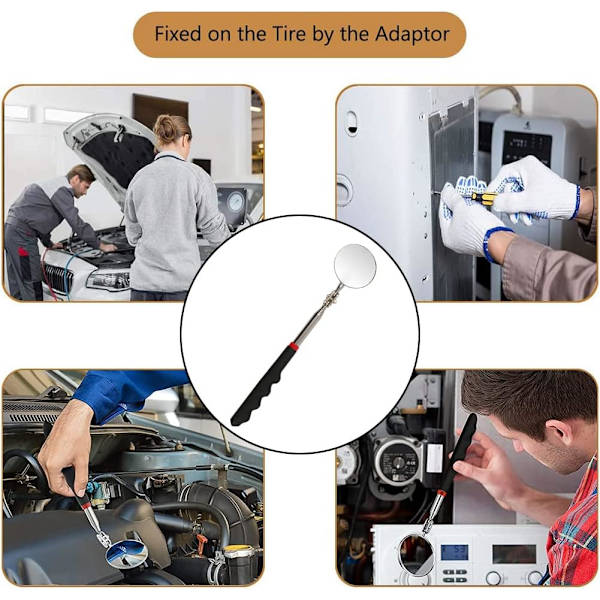 Fixed on the Tire by the Adaptor