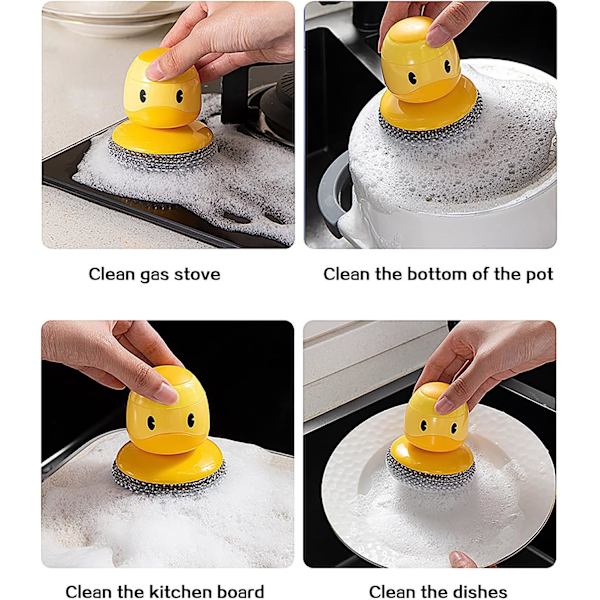 Clean gas stove

Clean the bottom of the pot

Clean the kitchen board

Clean the dishes