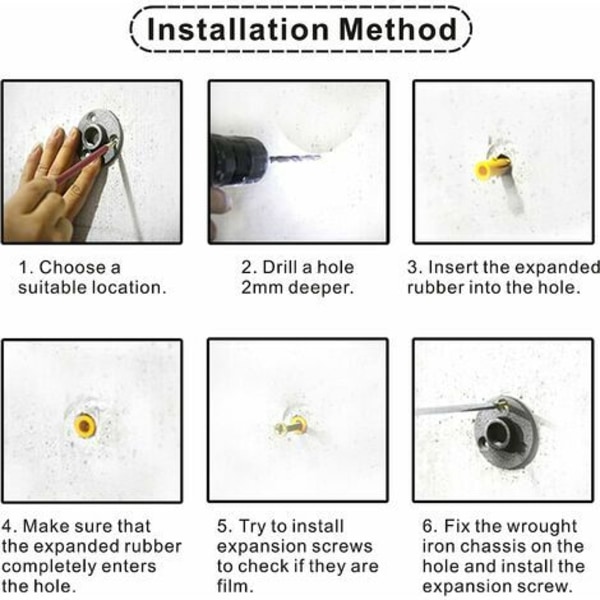 Installation Method

1. Choose a suitable location.

2. Drill a hole 2mm deeper.

3. Insert the expanded rubber into the hole.

4. Make sure that the expanded rubber completely enters the hole.

5. Try to install expansion screws to check if they are film.

6. Fix the wrought iron chassis on the hole and install the expansion screw.