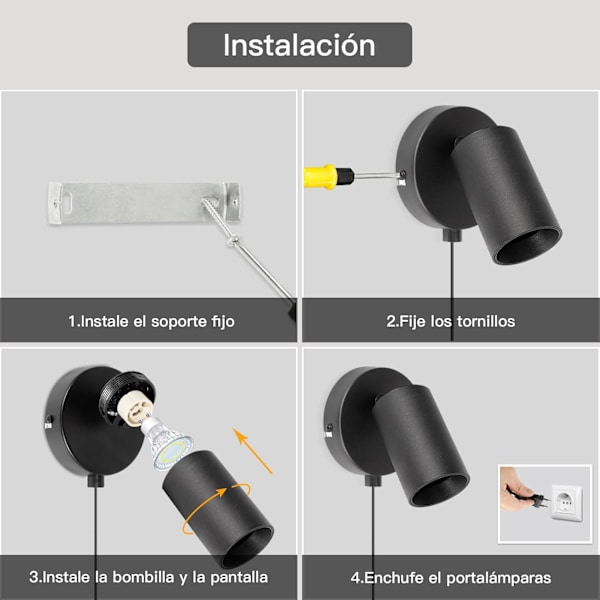 Instalación

1.Instale el soporte fijo

2.Fije los tornillos

3.Instale la bombilla y la pantalla

4.Enchufe el portalámparas