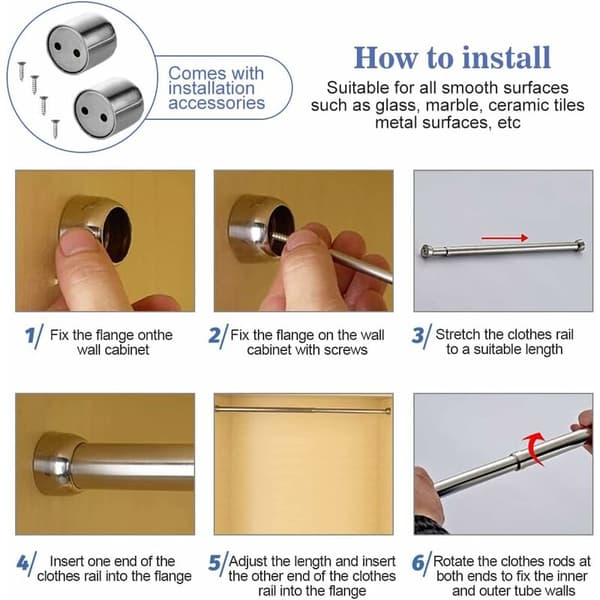 Comes with installation accessories

How to install

Suitable for all smooth surfaces such as glass, marble, ceramic tiles metal surfaces, etc

1/ Fix the flange onthe wall cabinet

2/ Fix the flange on the wall cabinet with screws

3/ Stretch the clothes rail to a suitable length

4/ Insert one end of the clothes rail into the flange

5/ Adjust the length and insert the other end of the clothes rail into the flange

6/ Rotate the clothes rods at both ends to fix the inner and outer tube walls