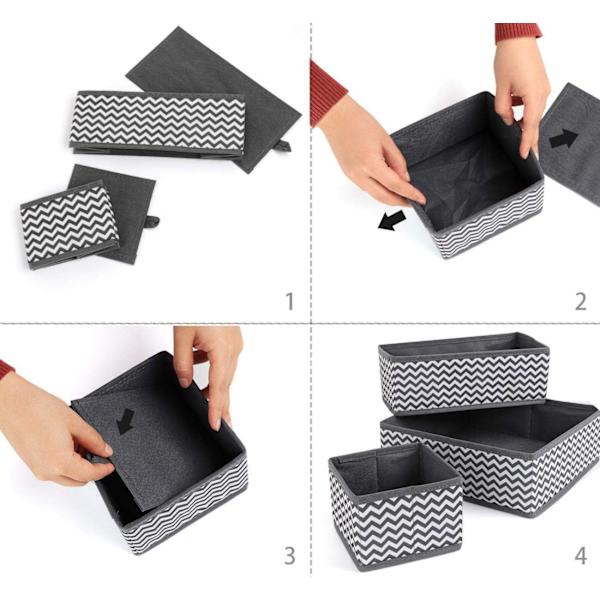 1

2

3

4