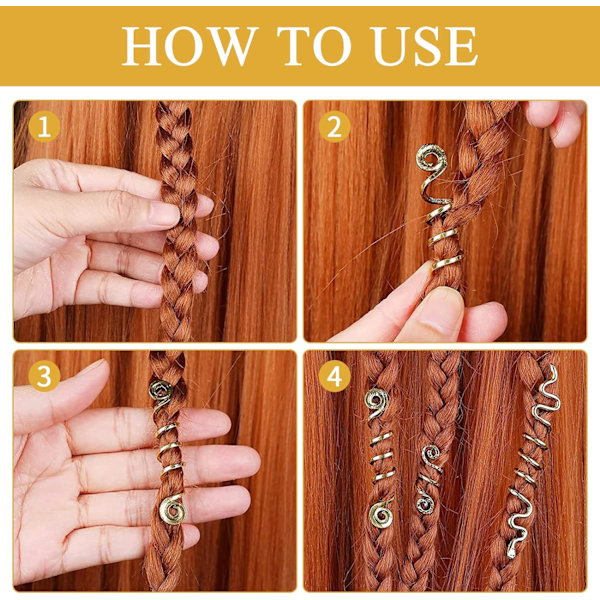 HOW TO USE

1

2

3

4