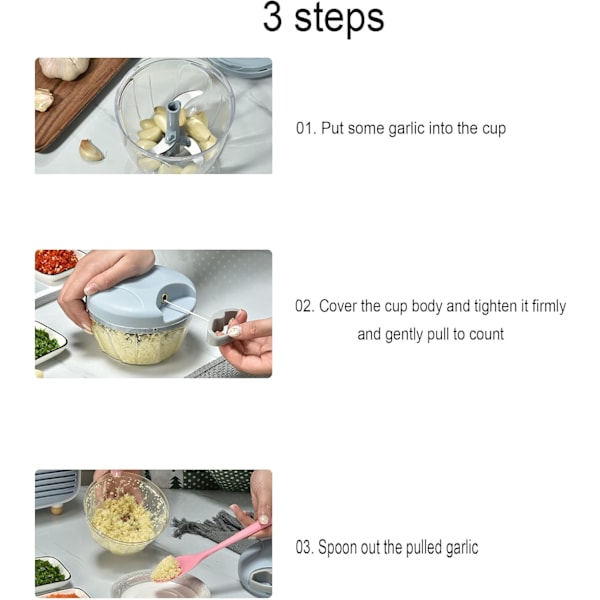 3 steps

01. Put some garlic into the cup

02. Cover the cup body and tighten it firmly and gently pull to count

03. Spoon out the pulled garlic