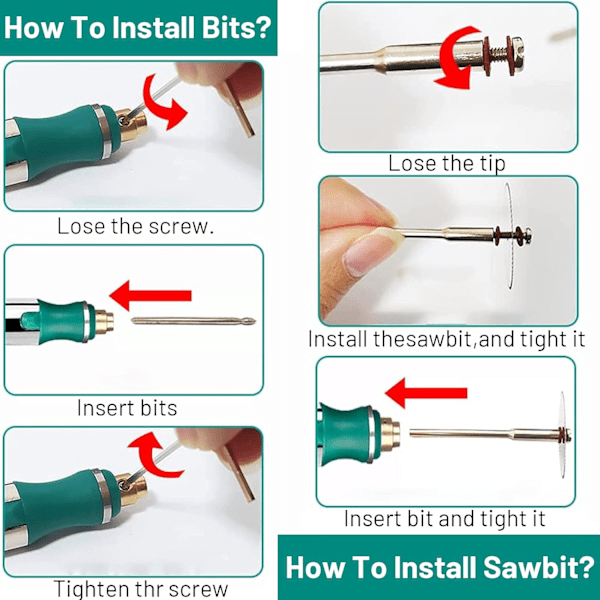 How To Install Bits?

Lose the screw.

Insert bits

Tighten thr screw

Lose the tip

Install thesawbit,and tight it

Insert bit and tight it

How To Install Sawbit?