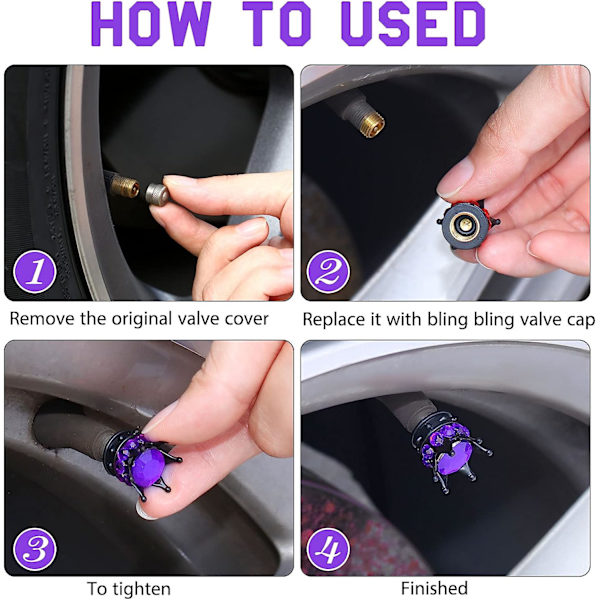 HOW TO USED

1

Remove the original valve cover

2

Replace it with bling bling valve cap

3

To tighten

4

Finished