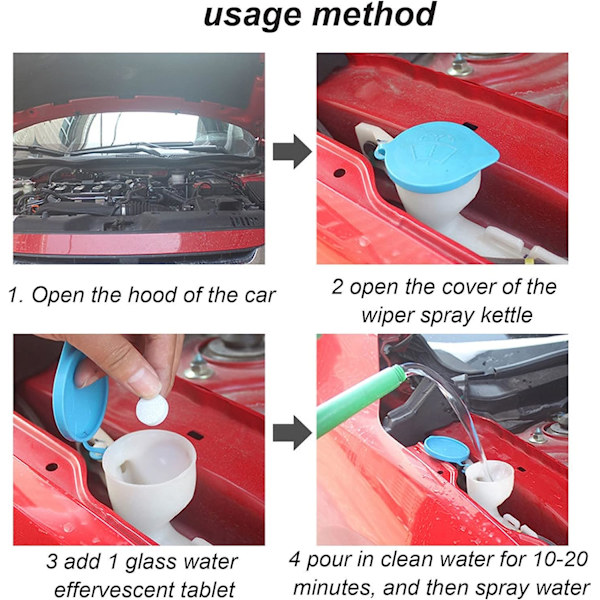 usage method

1. Open the hood of the car

2 open the cover of the wiper spray kettle

3 add 1 glass water effervescent tablet

4 pour in clean water for 10-20 minutes, and then spray water