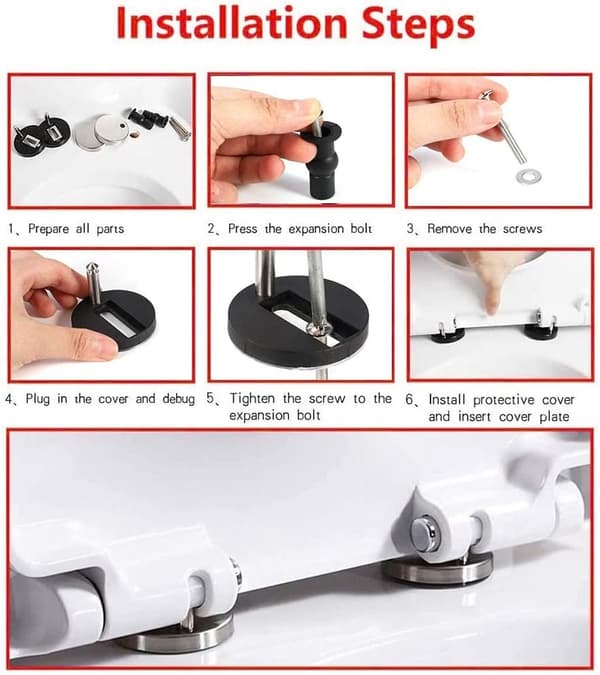 Installation Steps

1、Prepare all parts

2、Press the expansion bolt

3、Remove the screws

4、Plug in the cover and debug

5、Tighten the screw to the expansion bolt

6、Install protective cover and insert cover plate