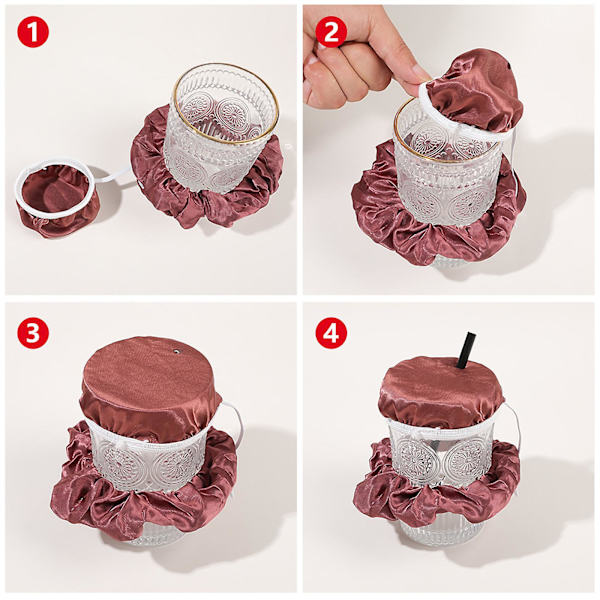 1

2

3

4