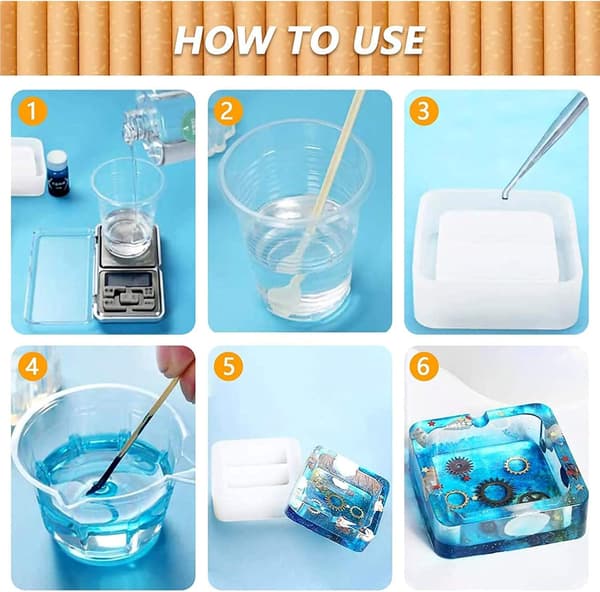 HOW TO USE

1

2

3

4

5

6