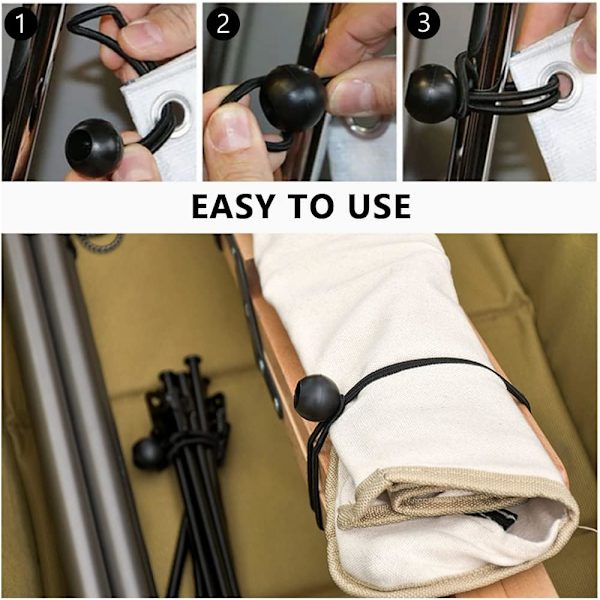 1

2

3

EASY TO USE