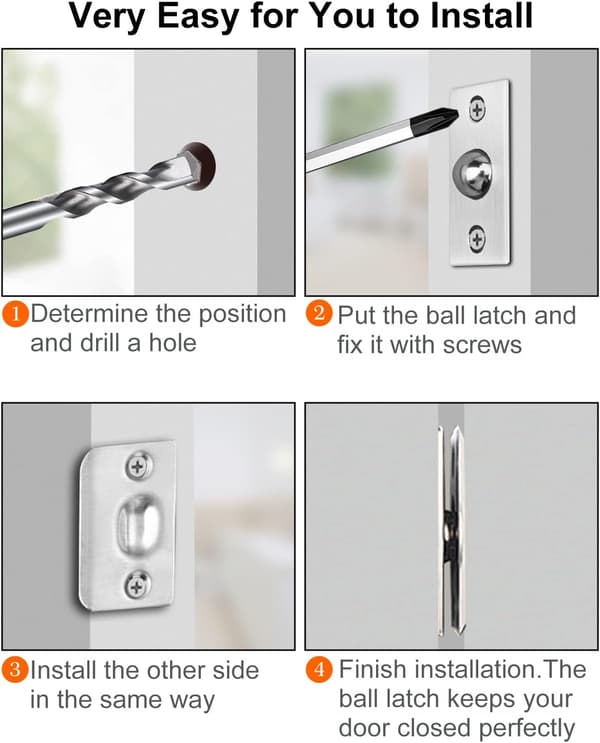 Very Easy for You to Install

1 Determine the position and drill a hole

2 Put the ball latch and fix it with screws

3 Install the other side in the same way

4 Finish installation.The ball latch keeps your door closed perfectly