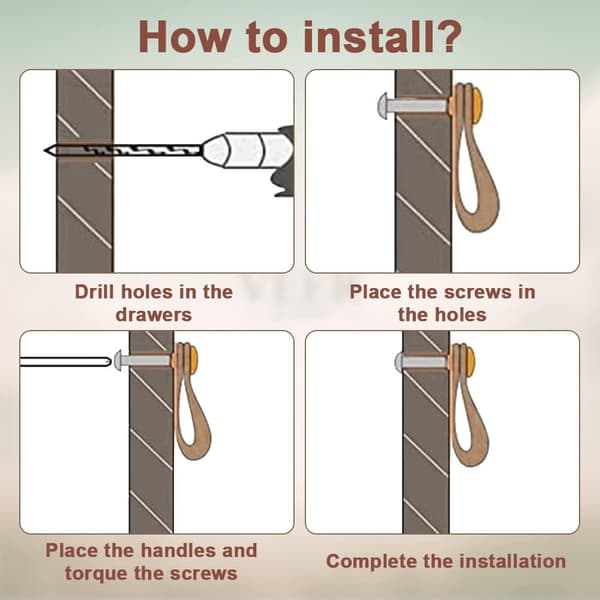 How to install?

Drill holes in the drawers

Place the screws in the holes

Place the handles and torque the screws

Complete the installation