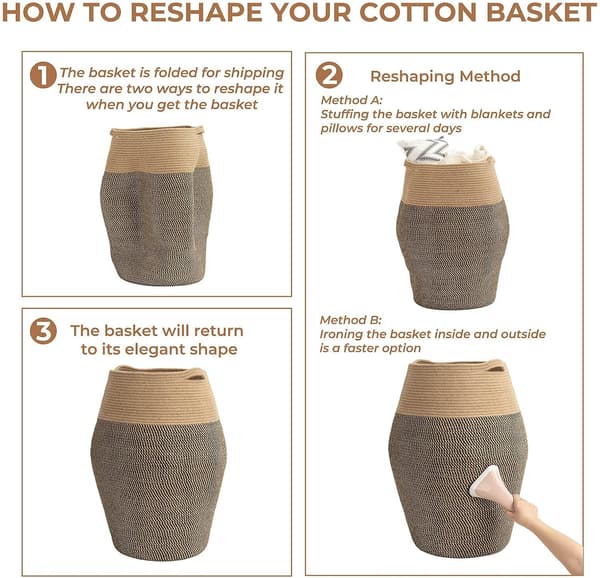 HOW TO RESHAPE YOUR COTTON BASKET

1 The basket is folded for shipping There are two ways to reshape it when you get the basket

3 The basket will return to its elegant shape

2 Reshaping Method

Method A:
Stuffing the basket with blankets and pillows for several days

Method B:
Ironing the basket inside and outside is a faster option