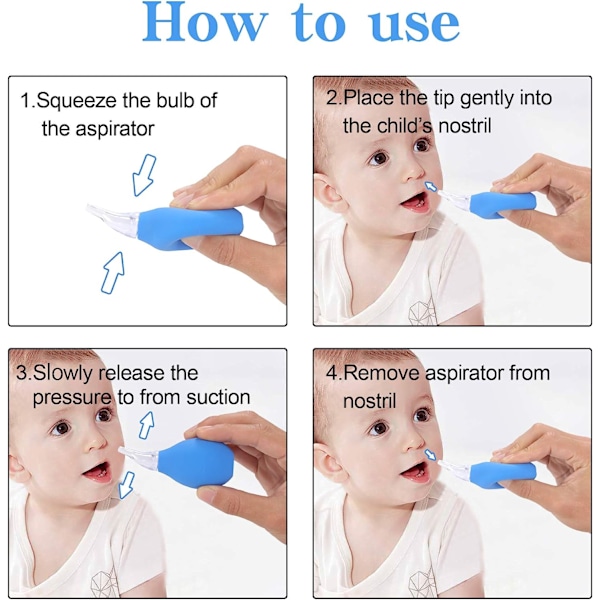 How to use

1.Squeeze the bulb of the aspirator

2.Place the tip gently into the child's nostril

3.Slowly release the pressure to from suction

4.Remove aspirator from nostril