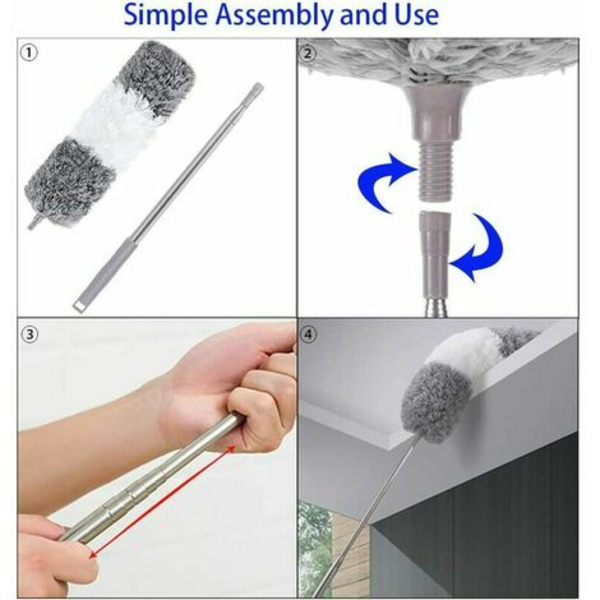 Simple Assembly and Use

1

2

3

4