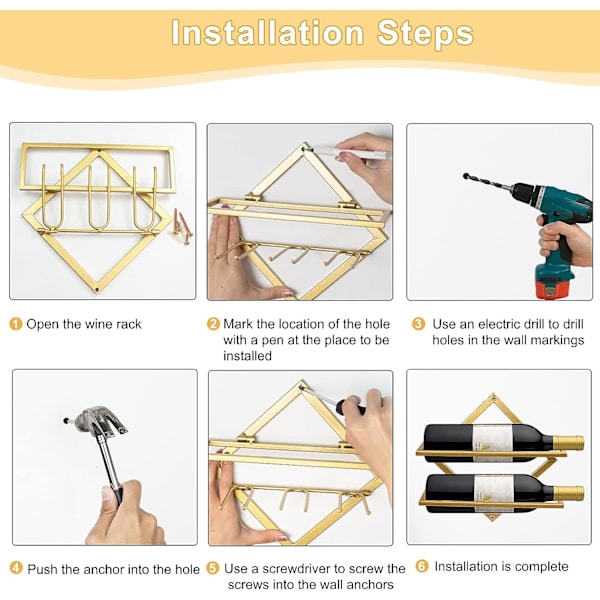 Installation Steps

1 Open the wine rack

2 Mark the location of the hole with a pen at the place to be installed

3 Use an electric drill to drill holes in the wall markings

4 Push the anchor into the hole

5 Use a screwdriver to screw the screws into the wall anchors

6 Installation is complete