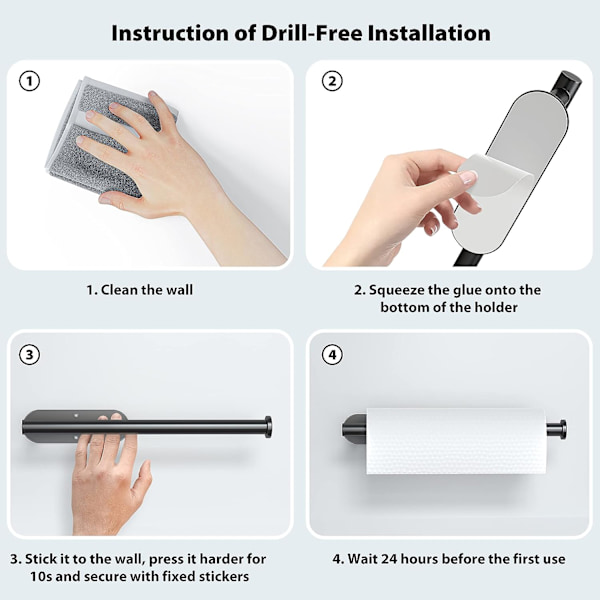 Instruction of Drill-Free Installation

1

1. Clean the wall

2

2. Squeeze the glue onto the bottom of the holder

3

3. Stick it to the wall, press it harder for 10s and secure with fixed stickers

4

4. Wait 24 hours before the first use