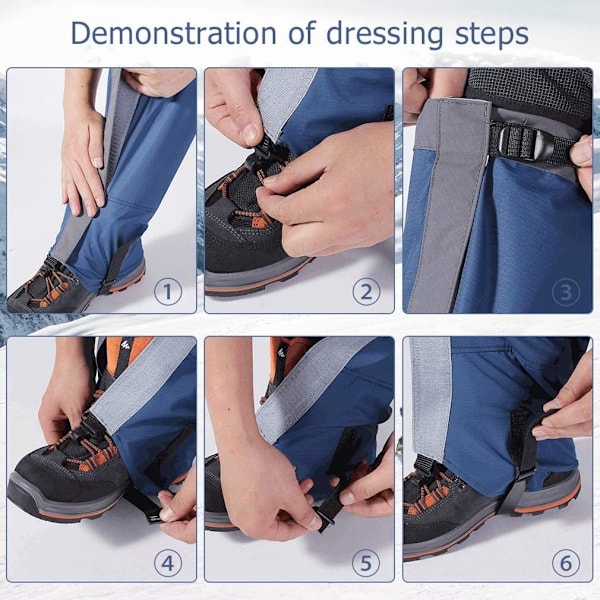 Demonstration of dressing steps

1

2

3

4

5

6