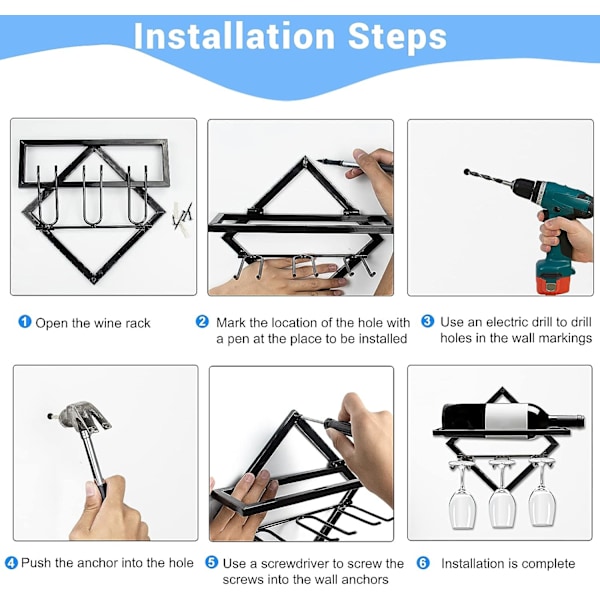 Installation Steps

1 Open the wine rack

2 Mark the location of the hole with a pen at the place to be installed

3 Use an electric drill to drill holes in the wall markings

4 Push the anchor into the hole

5 Use a screwdriver to screw the screws into the wall anchors

6 Installation is complete