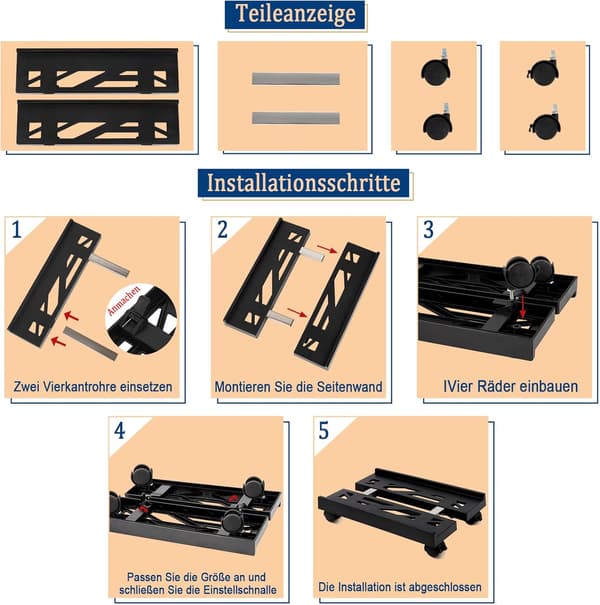 Teileanzeige

Installationsschritte

1
Anmachen
Zwei Vierkantrohre einsetzen

2
Montieren Sie die Seitenwand

3
IVier Räder einbauen

4
Passen Sie die Größe an und schließen Sie die Einstellschnalle

5
Die Installation ist abgeschlossen