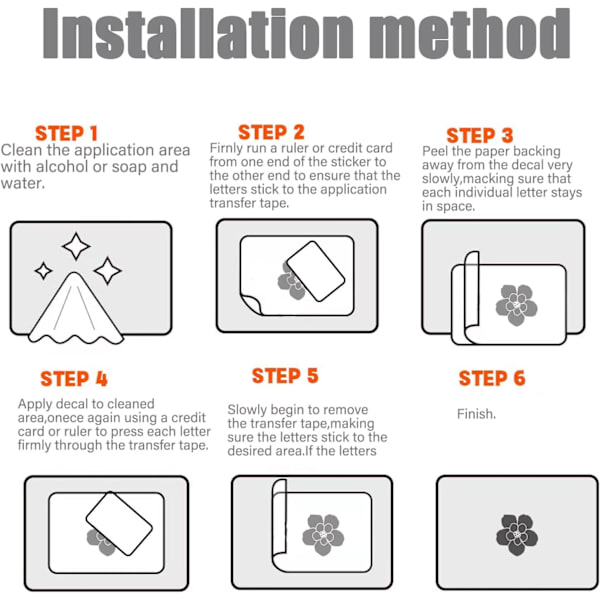 Installation method

STEP 1
Clean the application area with alcohol or soap and water.

STEP 2
Firnly run a ruler or credit card from one end of the sticker to the other end to ensure that the letters stick to the application transfer tape.

STEP 3
Peel the paper backing away from the decal very slowly,macking sure that each individual letter stays in space.

STEP 4
Apply decal to cleaned area,onece again using a credit card or ruler to press each letter firmly through the transfer tape.

STEP 5
Slowly begin to remove the transfer tape,making sure the letters stick to the desired area.If the letters

STEP 6
Finish.