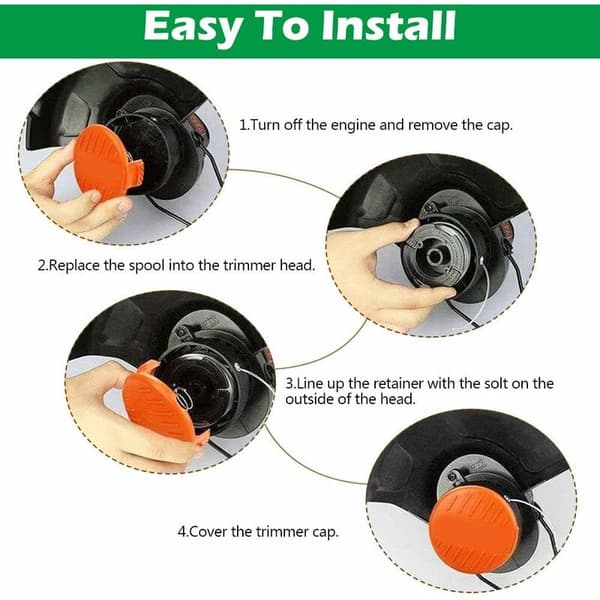 Easy To Install

1.Turn off the engine and remove the cap.

2.Replace the spool into the trimmer head.

3.Line up the retainer with the solt on the outside of the head.

4.Cover the trimmer cap.