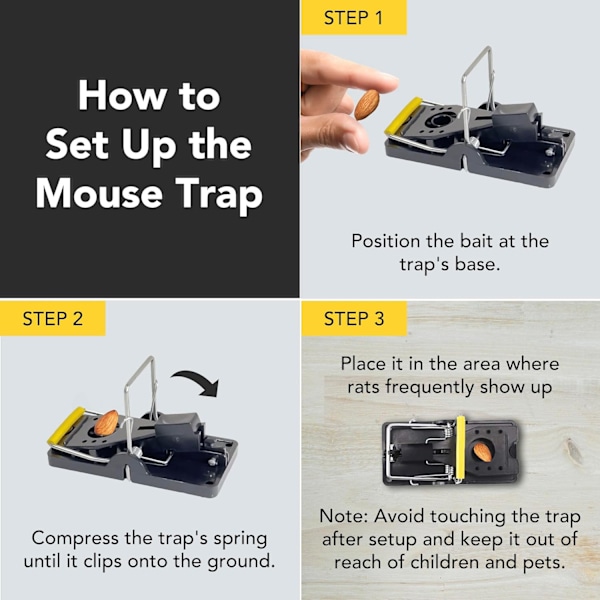 How to Set Up the Mouse Trap

STEP 1

Position the bait at the trap's base.

STEP 2

Compress the trap's spring until it clips onto the ground.

STEP 3

Place it in the area where rats frequently show up

Note: Avoid touching the trap after setup and keep it out of reach of children and pets.