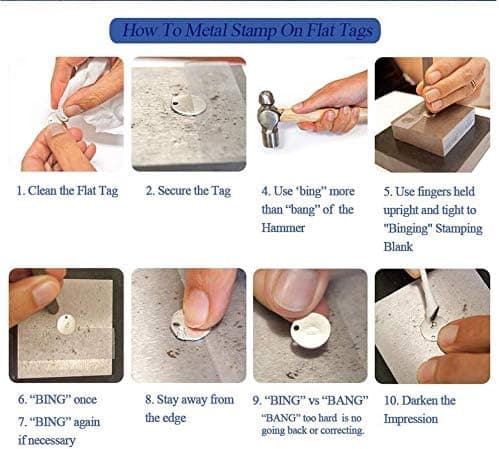 How To Metal Stamp On Flat Tags

1. Clean the Flat Tag

2. Secure the Tag

4. Use 'bing" more than "bang" of the Hammer

5. Use fingers held upright and tight to "Binging" Stamping Blank

6. "BING" once

7. "BING" again if necessary

8. Stay away from the edge

9. "BING" vs "BANG"

"BANG" too hard is no going back or correcting.

10. Darken the Impression