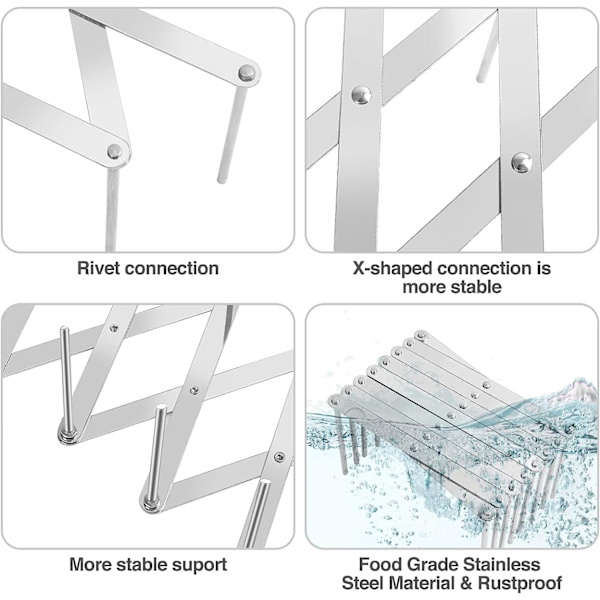 Rivet connection

X-shaped connection is more stable

More stable suport

Food Grade Stainless Steel Material & Rustproof