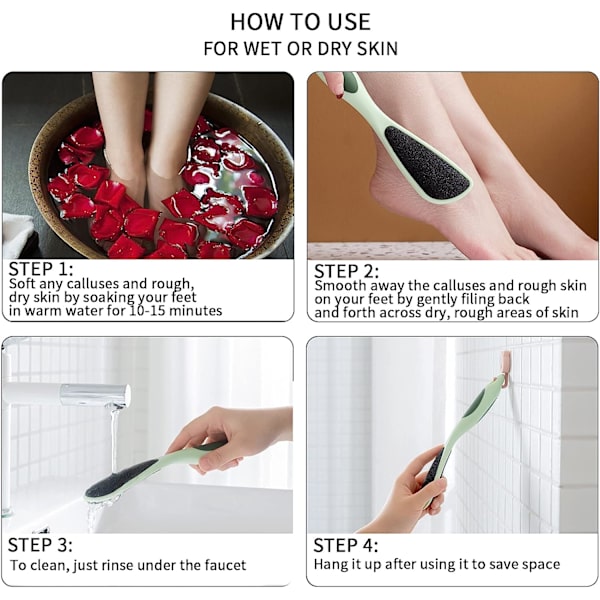 HOW TO USE
FOR WET OR DRY SKIN

STEP 1:
Soft any calluses and rough, dry skin by soaking your feet in warm water for 10-15 minutes

STEP 2:
Smooth away the calluses and rough skin on your feet by gently filing back and forth across dry, rough areas of skin

STEP 3:
To clean, just rinse under the faucet

STEP 4:
Hang it up after using it to save space