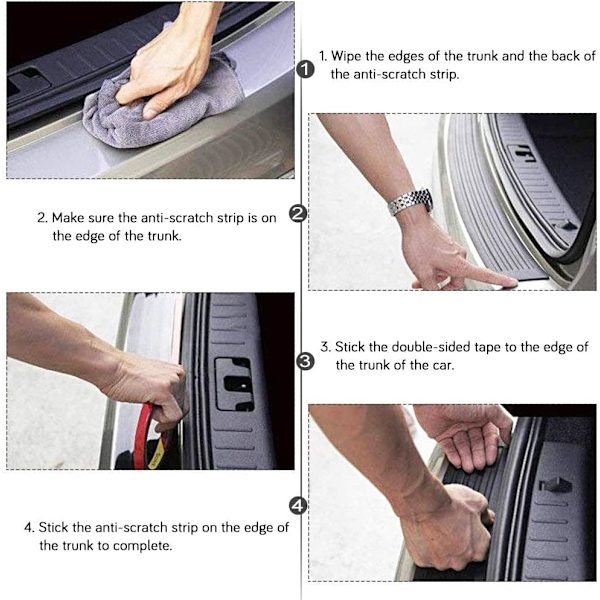 1

1. Wipe the edges of the trunk and the back of the anti-scratch strip.

2

2. Make sure the anti-scratch strip is on the edge of the trunk.

3

3. Stick the double-sided tape to the edge of the trunk of the car.

4

4. Stick the anti-scratch strip on the edge of the trunk to complete.