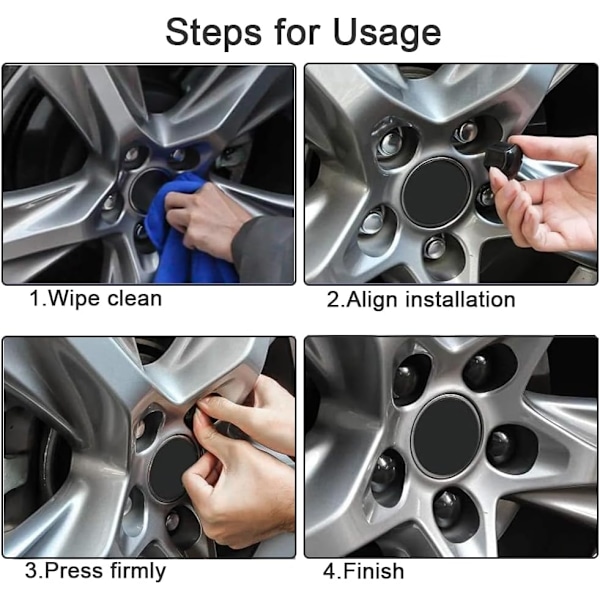 Steps for Usage

1.Wipe clean

2.Align installation

3.Press firmly

4.Finish