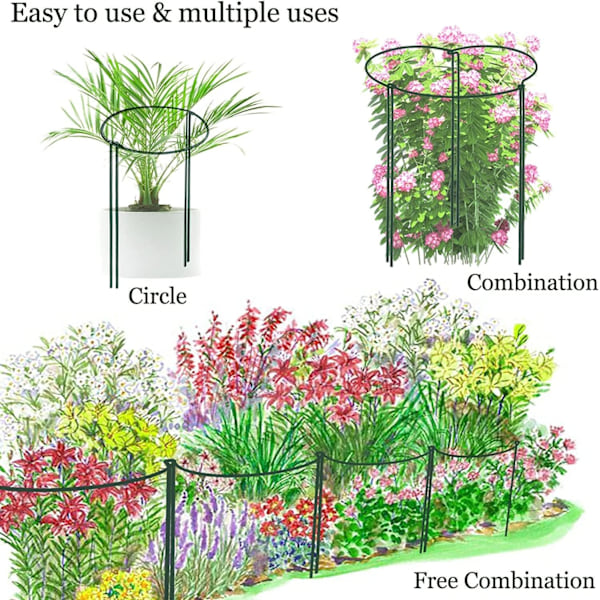 Easy to use & multiple uses

Circle

Combination

Free Combination