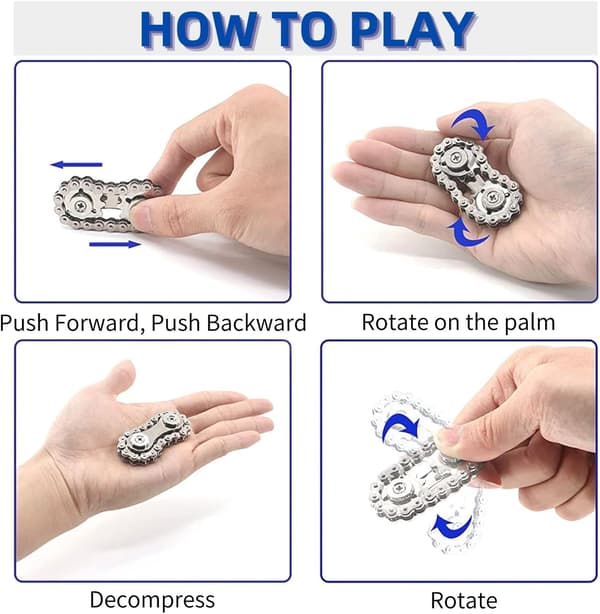 HOW TO PLAY

Push Forward, Push Backward

Rotate on the palm

Decompress

Rotate