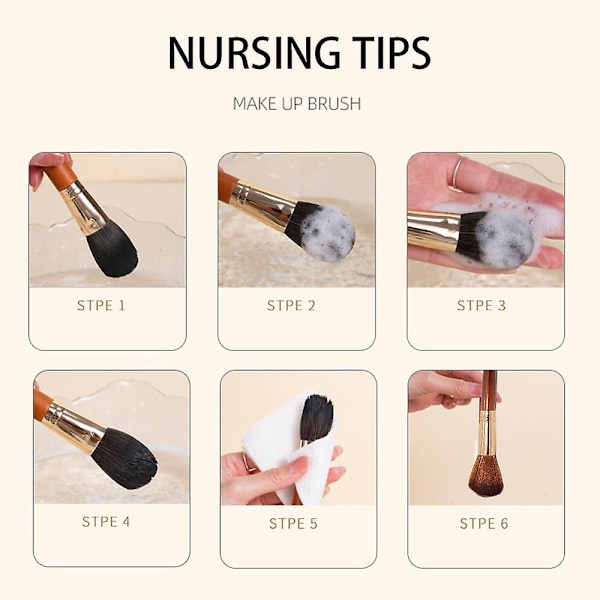 NURSING TIPS

MAKE UP BRUSH

STPE 1

STPE 2

STPE 3

STPE 4

STPE 5

STPE 6