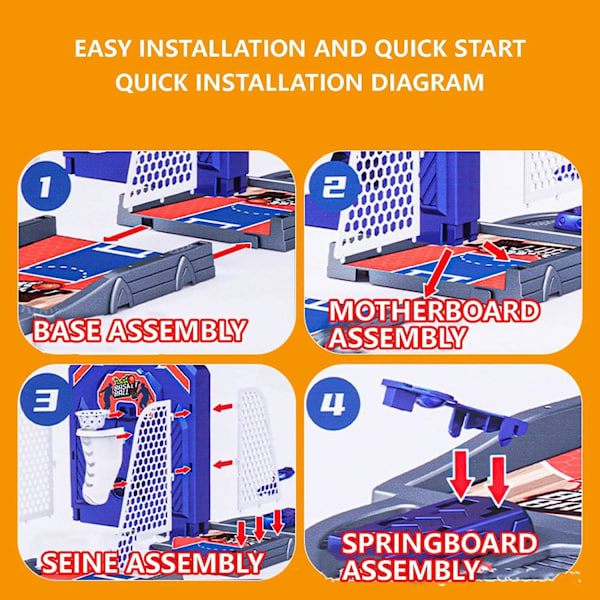 EASY INSTALLATION AND QUICK START
QUICK INSTALLATION DIAGRAM

1
BASE ASSEMBLY

2
MOTHERBOARD ASSEMBLY

3
BASKET BALL
SEINE ASSEMBLY

4
SPRINGBOARD ASSEMBLY