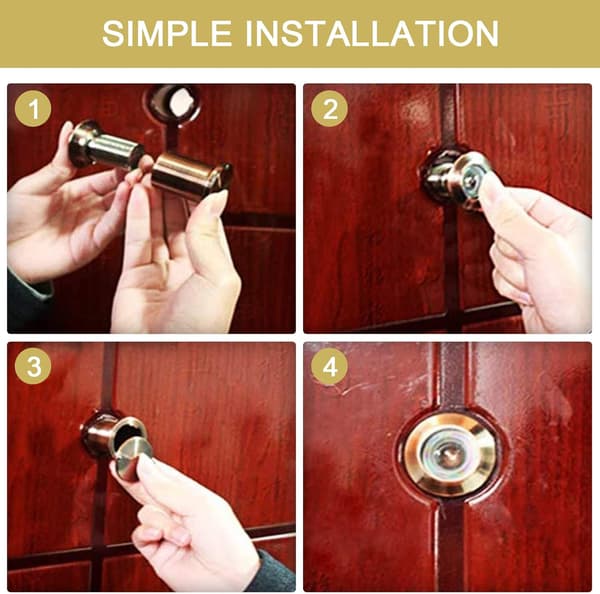 SIMPLE INSTALLATION

1

2

3

4