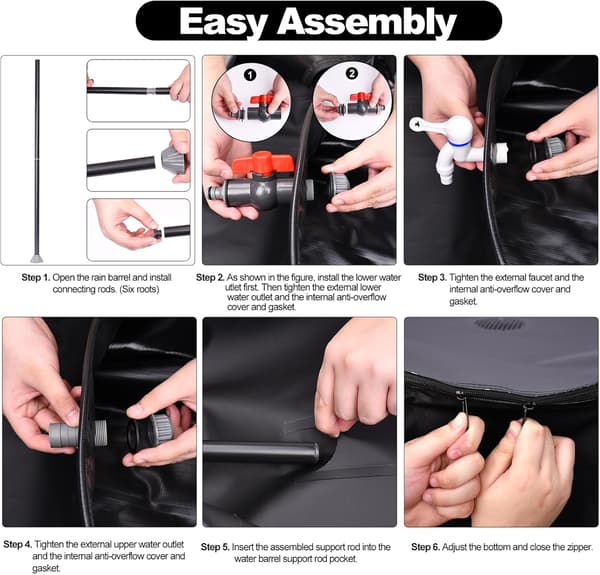 Easy Assembly

1

2

Step 1. Open the rain barrel and install connecting rods. (Six roots)

Step 2. As shown in the figure, install the lower water utlet first. Then tighten the external lower water outlet and the internal anti-overflow cover and gasket.

Step 3. Tighten the external faucet and the internal anti-overflow cover and gasket.

Step 4. Tighten the external upper water outlet and the internal anti-overflow cover and gasket.

Step 5. Insert the assembled support rod into the water barrel support rod pocket.

Step 6. Adjust the bottom and close the zipper.