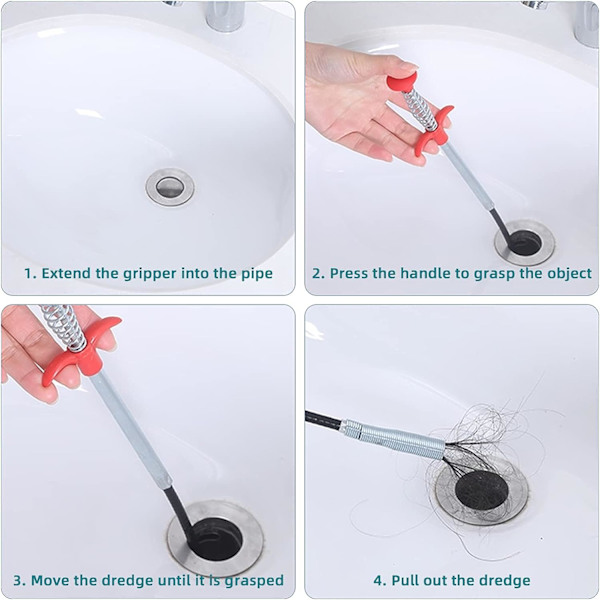 1. Extend the gripper into the pipe

2. Press the handle to grasp the object

3. Move the dredge until it is grasped

4. Pull out the dredge