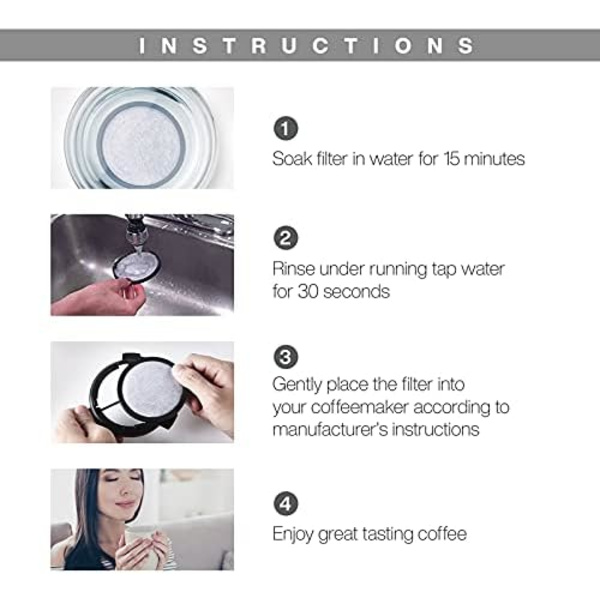 INSTRUCTIONS

1
Soak filter in water for 15 minutes

2
Rinse under running tap water for 30 seconds

3
Gently place the filter into your coffeemaker according to manufacturer's instructions

4
Enjoy great tasting coffee