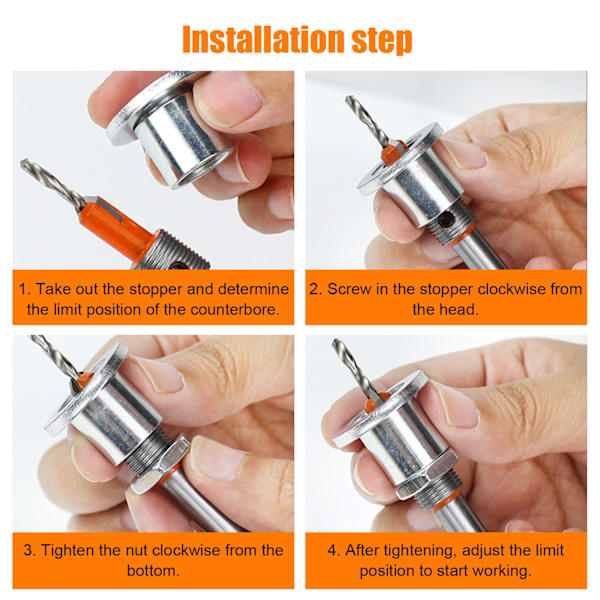 Installation step

1. Take out the stopper and determine the limit position of the counterbore.

2. Screw in the stopper clockwise from the head.

3. Tighten the nut clockwise from the bottom.

4. After tightening, adjust the limit position to start working.