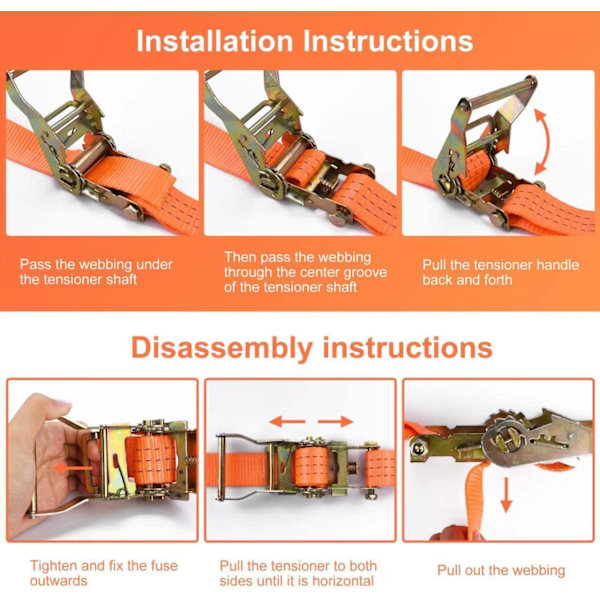 Installation Instructions

Pass the webbing under the tensioner shaft

Then pass the webbing through the center groove of the tensioner shaft

Pull the tensioner handle back and forth

Disassembly instructions

Tighten and fix the fuse outwards

Pull the tensioner to both sides until it is horizontal

Pull out the webbing